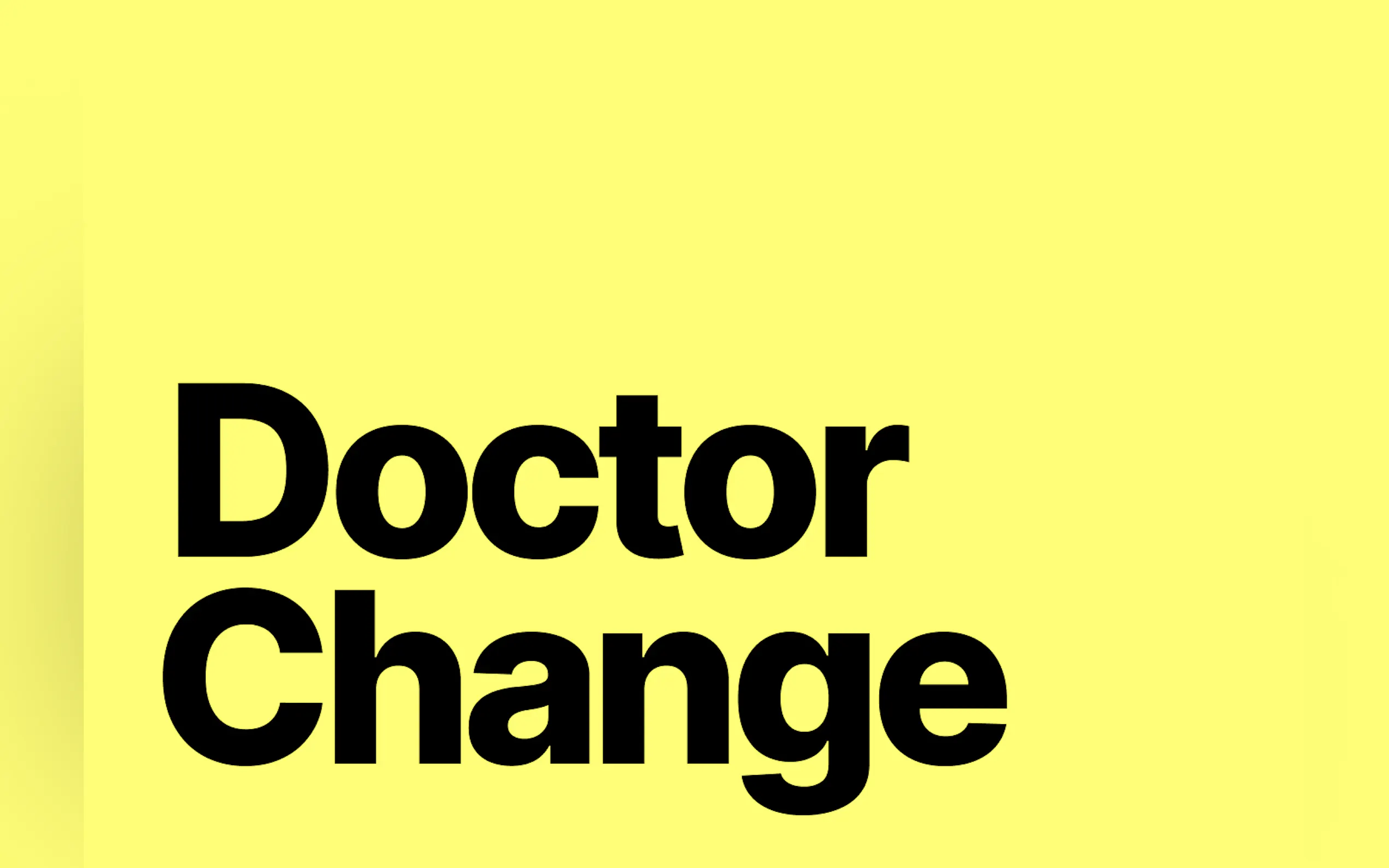 Doctor
Change