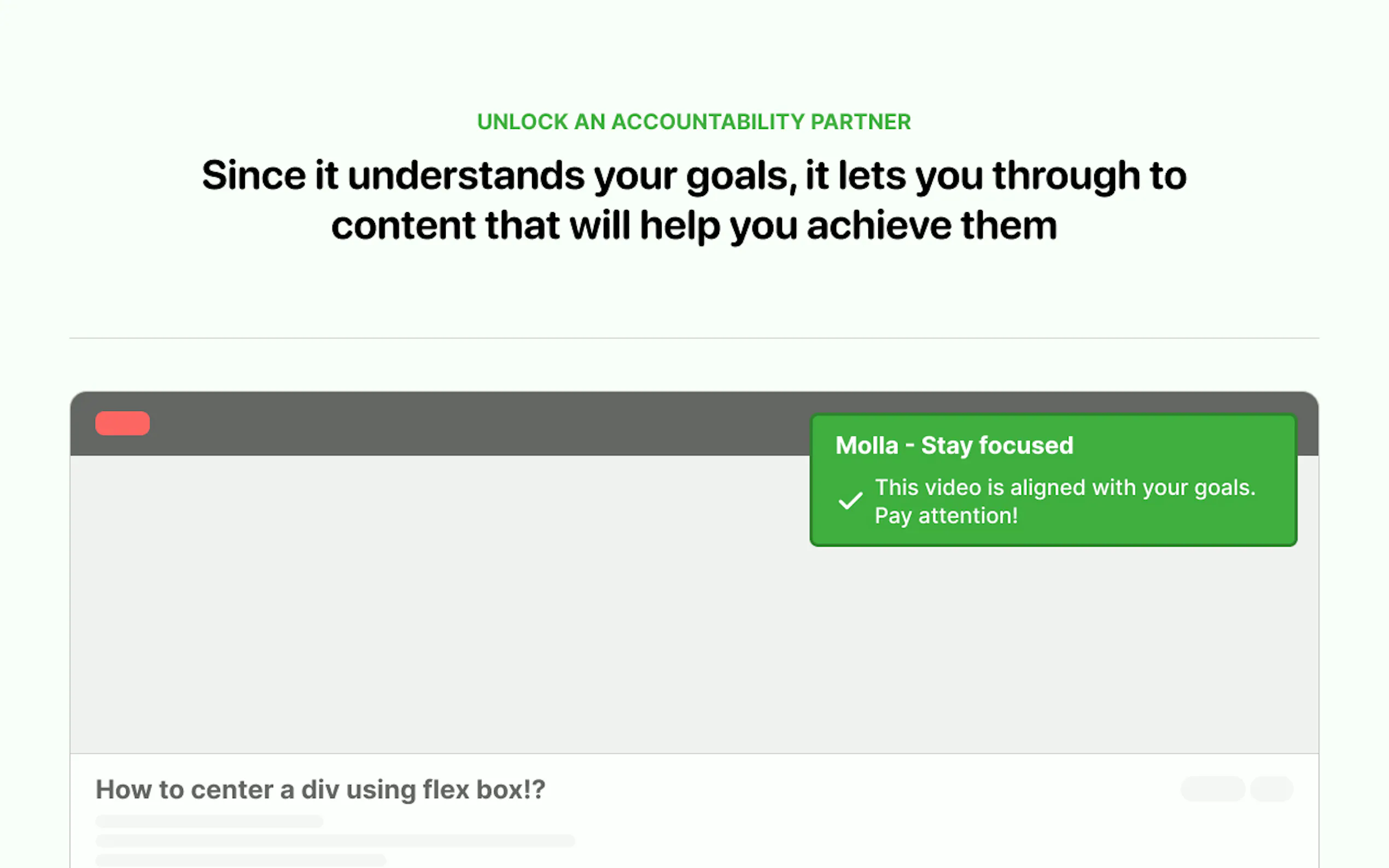 UNLOCK AN ACCOUNTABILITY PARTNER

Since it understands your goals, it lets you through to content that will help you achieve them

Molla - Stay focused

This video is aligned with your goals. Pay attention!

How to center a div using flex box!?