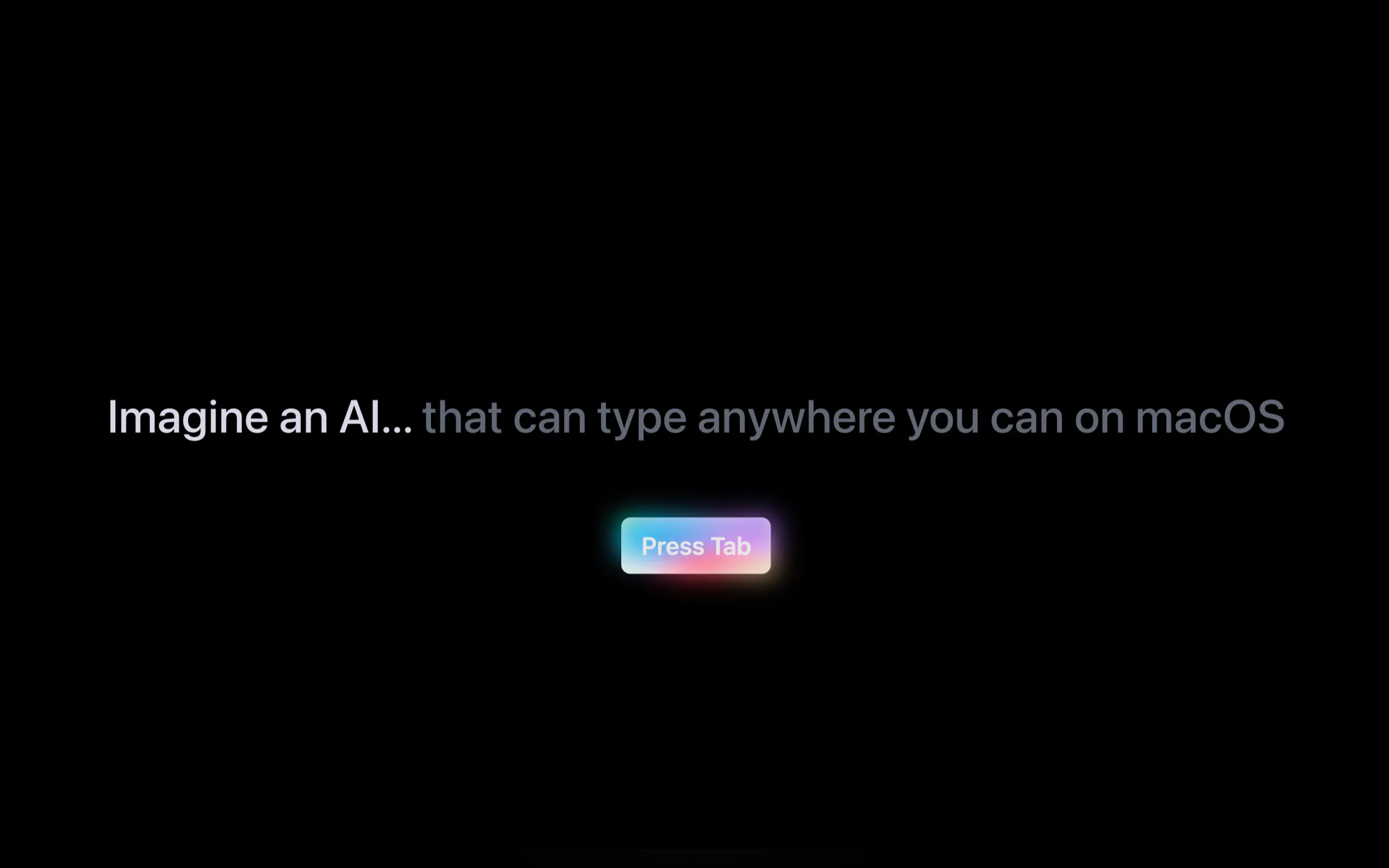 Imagine an AI... that can type anywhere you can on macOS

Press Tab